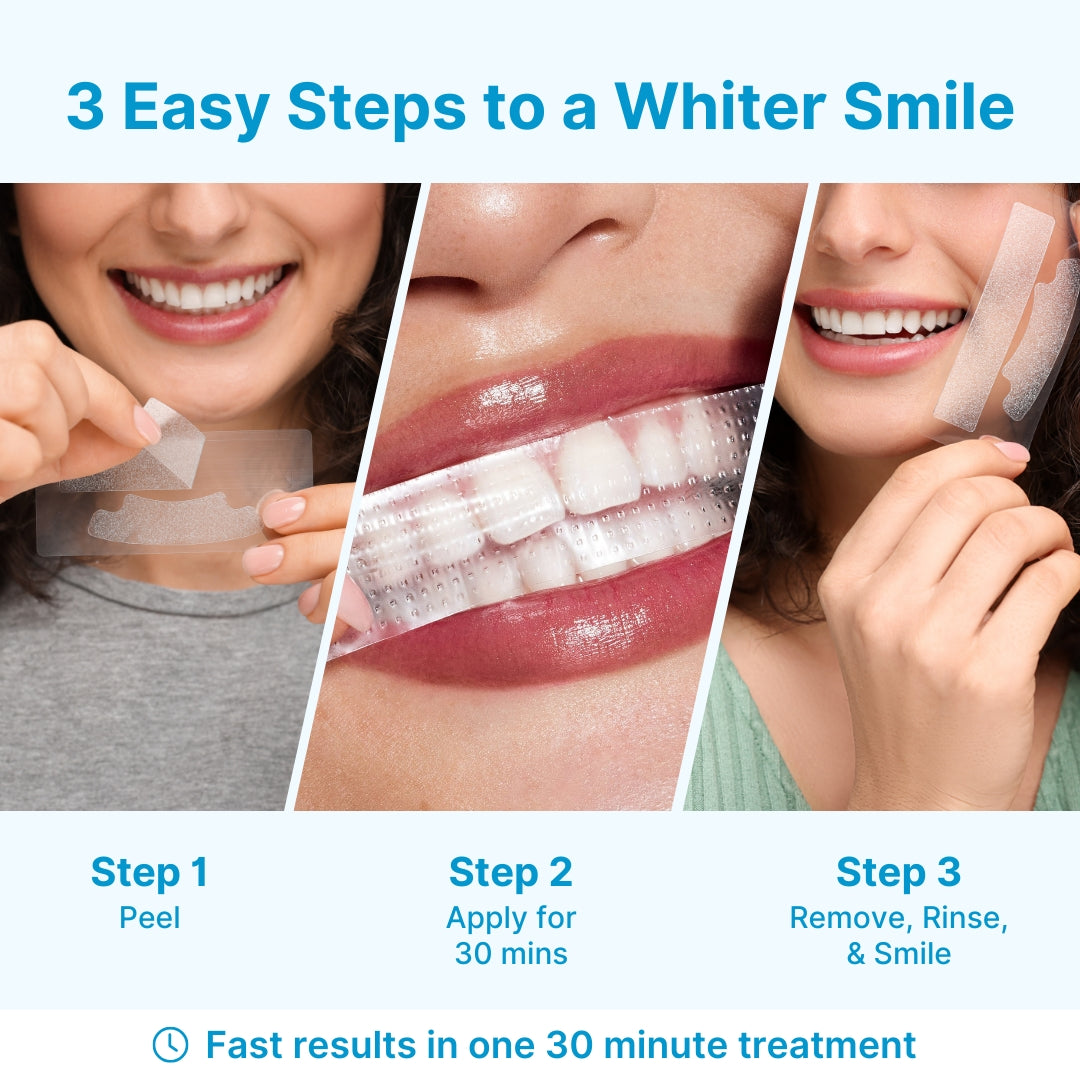 3 Easy Steps to a Whiter Smile

Step 1
Peel

Step 2
Apply for 30 mins

Step 3
Remove, Rinse, & Smile

Fast results in one 30 minute treatment