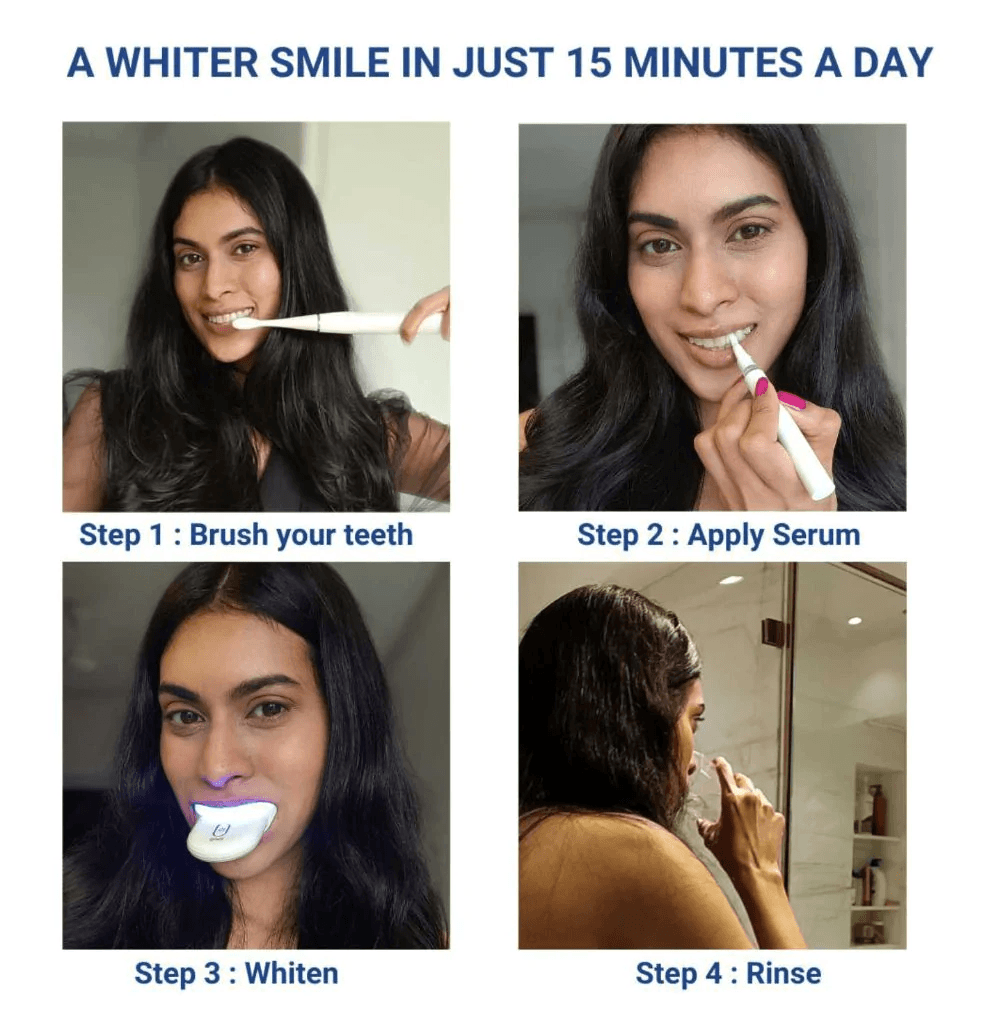 A WHITER SMILE IN JUST 15 MINUTES A DAY

Step 1 : Brush your teeth

Step 2 : Apply Serum

Step 3 : Whiten

Step 4 : Rinse